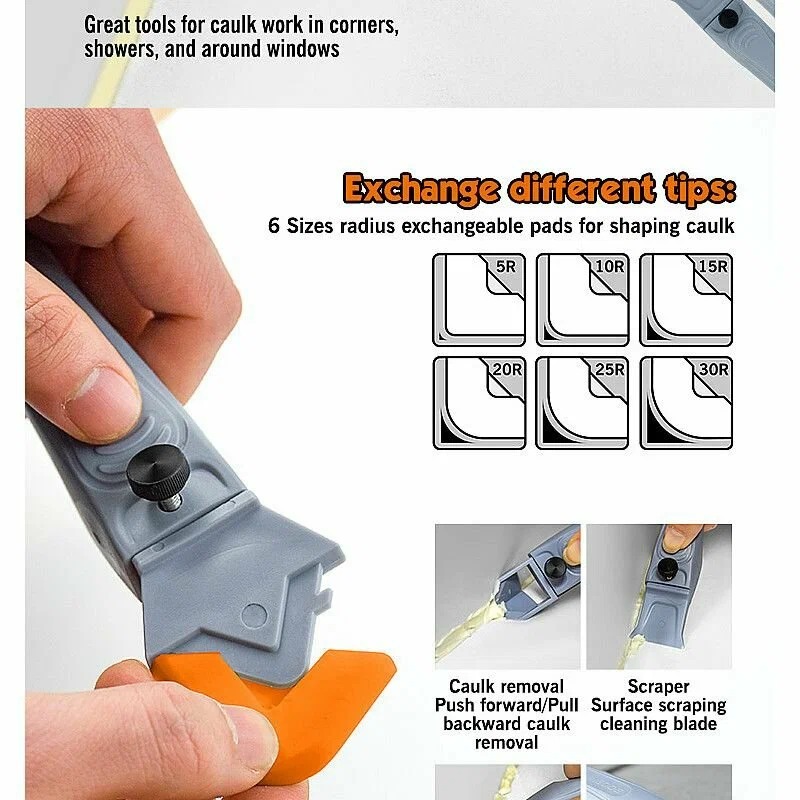 Great tools for caulk work in corners, showers, and around windows

Exchange different tips:
6 Sizes radius exchangeable pads for shaping caulk

5R
10R
15R
20R
25R
30R

Caulk removal
Push forward/Pull backward caulk removal

Scraper
Surface scraping cleaning blade